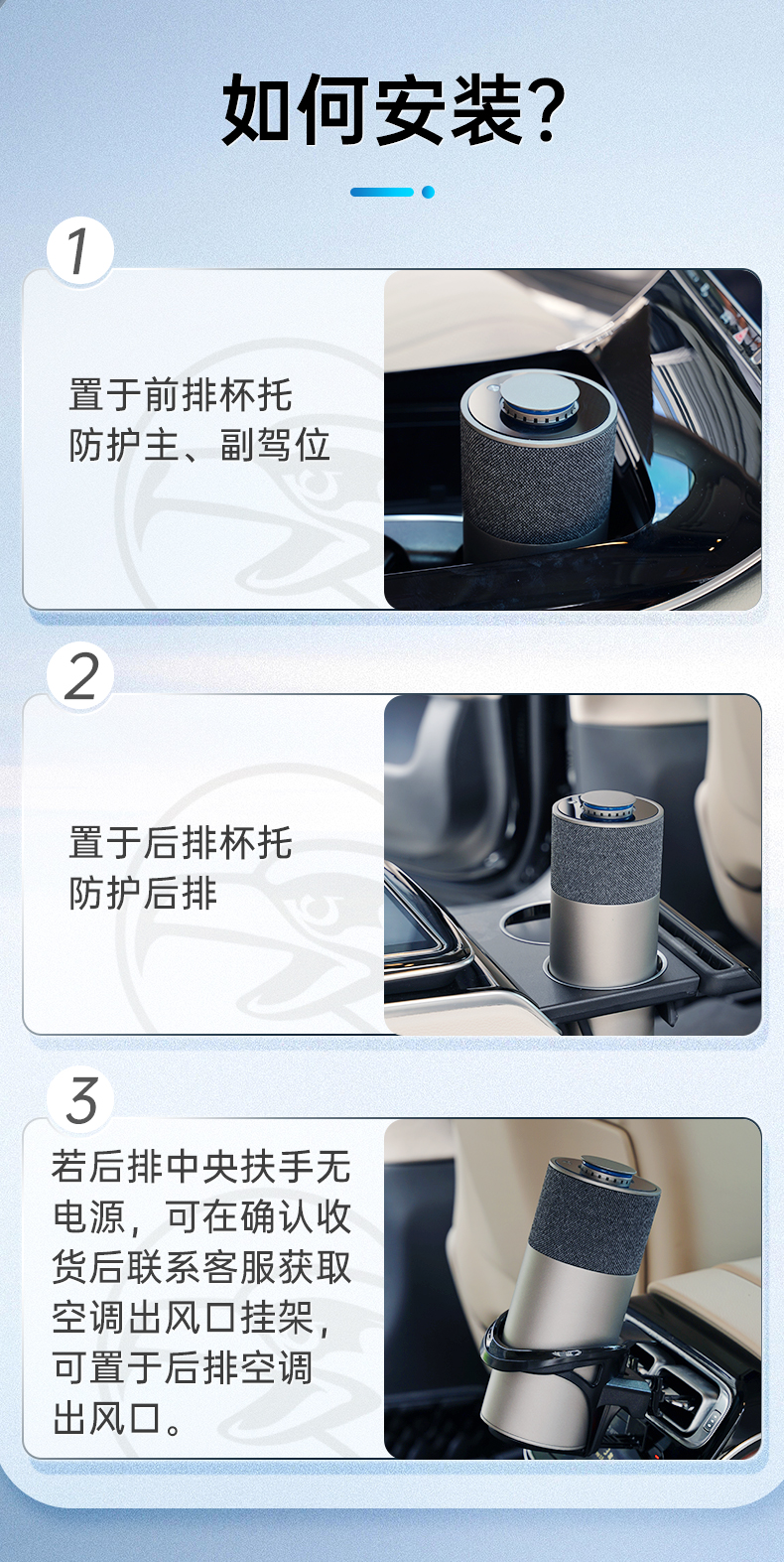 如何安装?

1

置于前排杯托
防护主、副驾位

2

置于后排杯托
防护后排

3

若后排中央扶手无电源，可在确认收货后联系客服获取空调出风口挂架，可置于后排空调出风口。