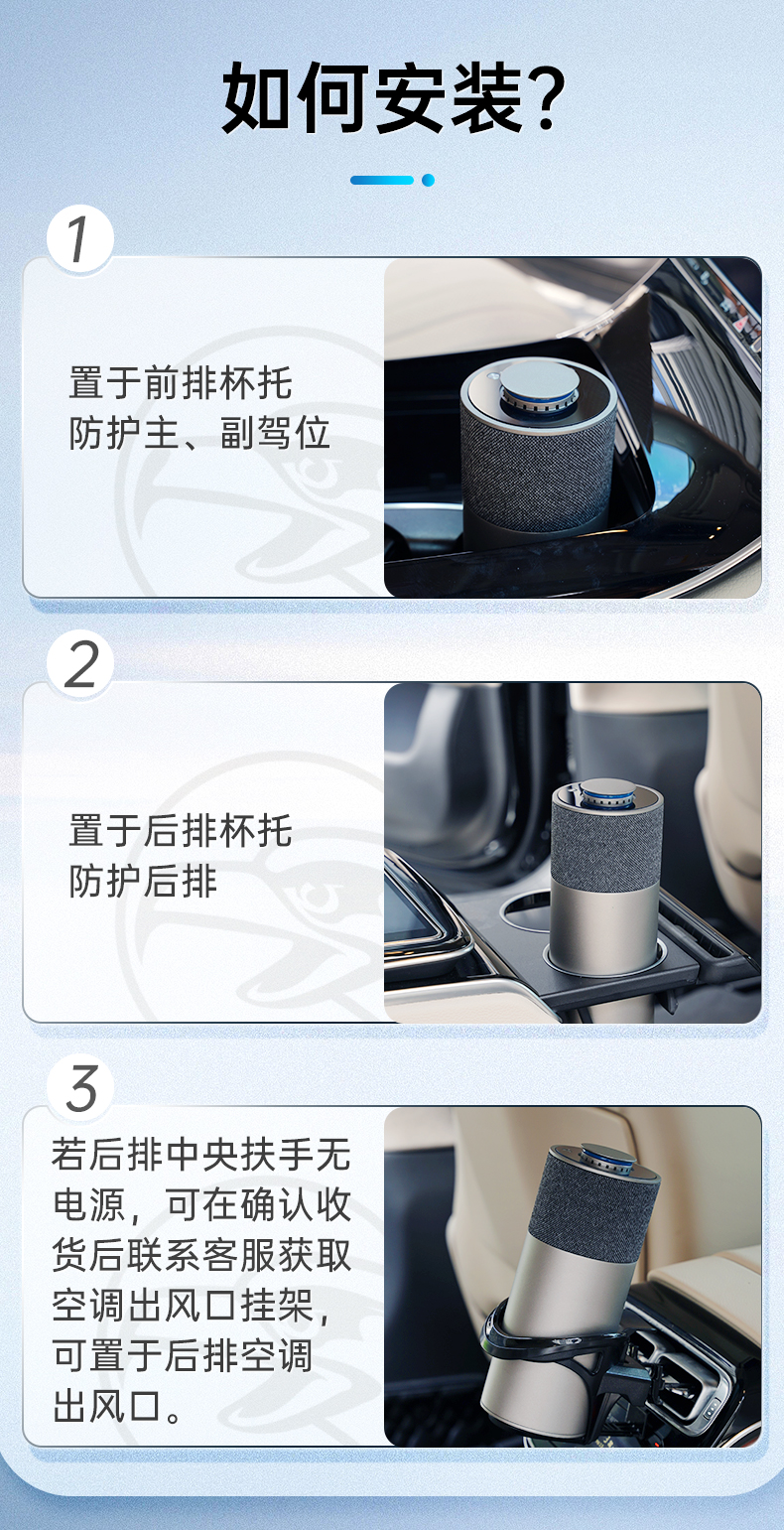 如何安装?

1

置于前排杯托
防护主、副驾位

2

置于后排杯托
防护后排

3

若后排中央扶手无电源，可在确认收货后联系客服获取空调出风口挂架，可置于后排空调出风口。