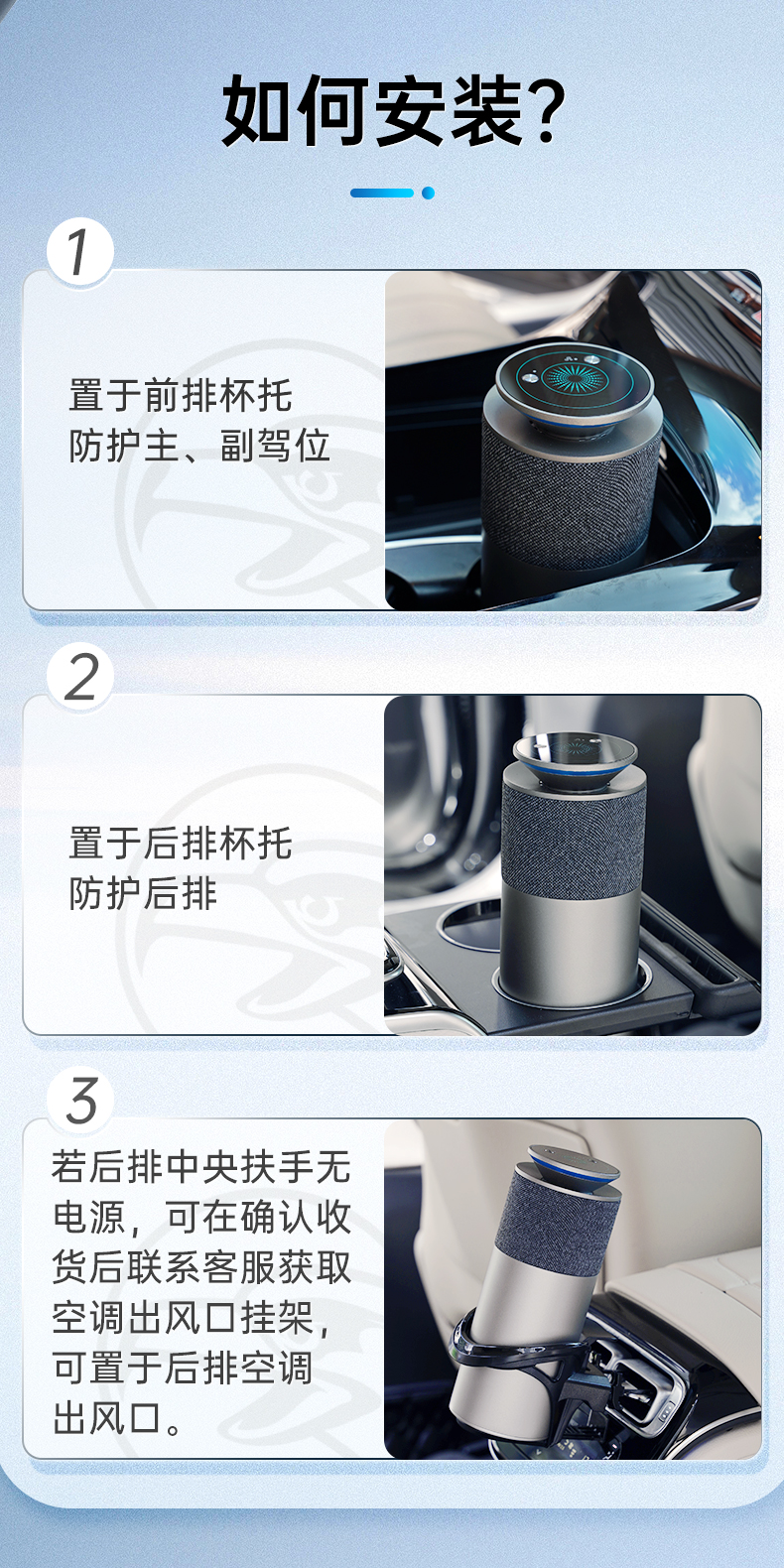 如何安装?

1

置于前排杯托
防护主、副驾位

2

置于后排杯托
防护后排

3

若后排中央扶手无电源，可在确认收货后联系客服获取空调出风口挂架，可置于后排空调出风口。